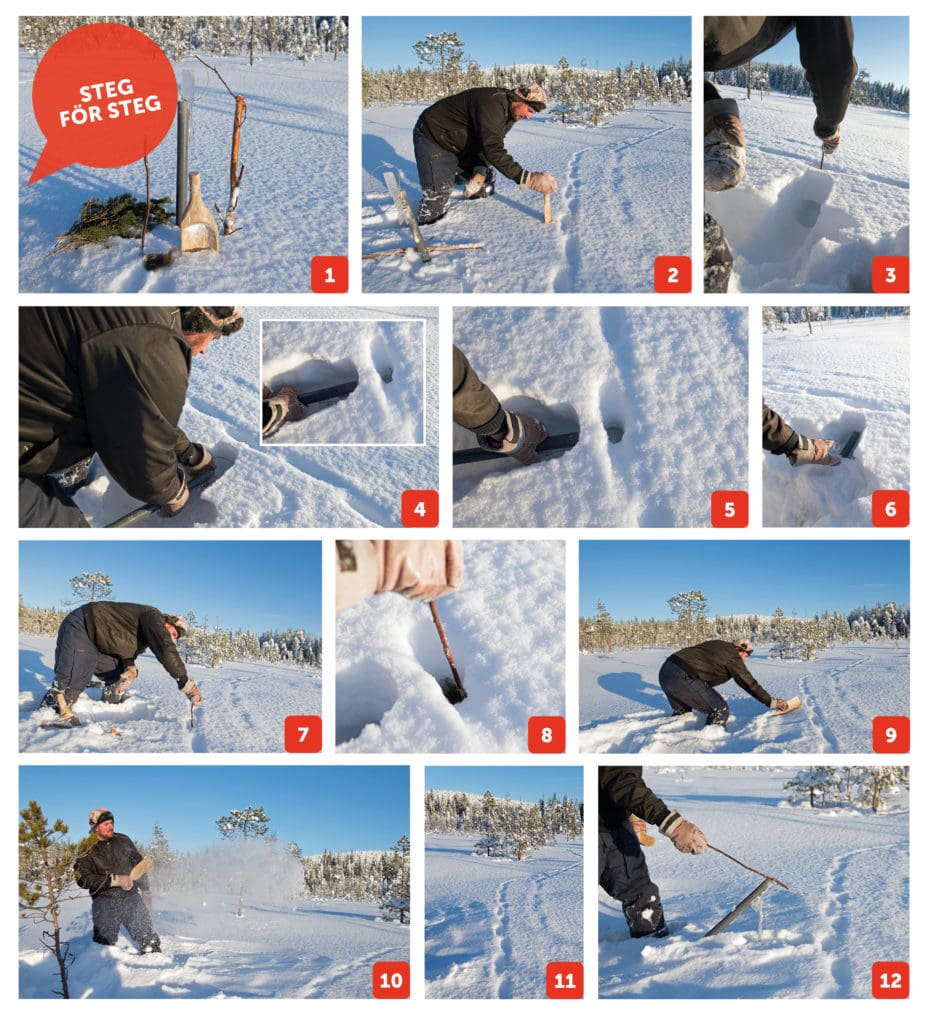 STEG FÖR STEG

1

2

3

4

5

6

7

8

9

10

11

12